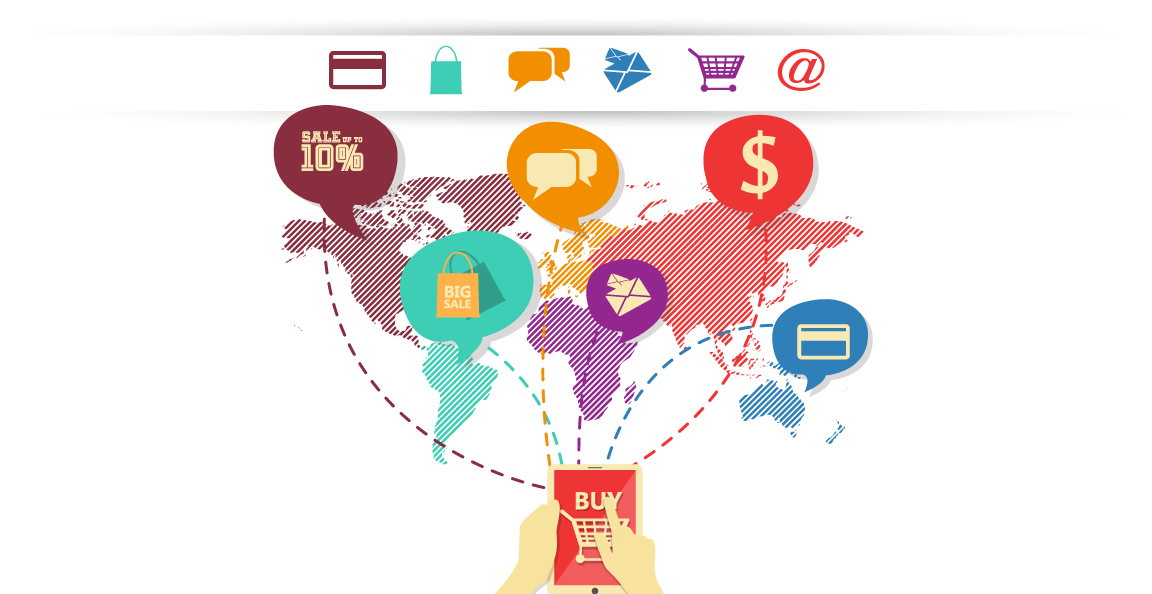 @

SALE UP TO 10%

$

BIG SALE

BUY